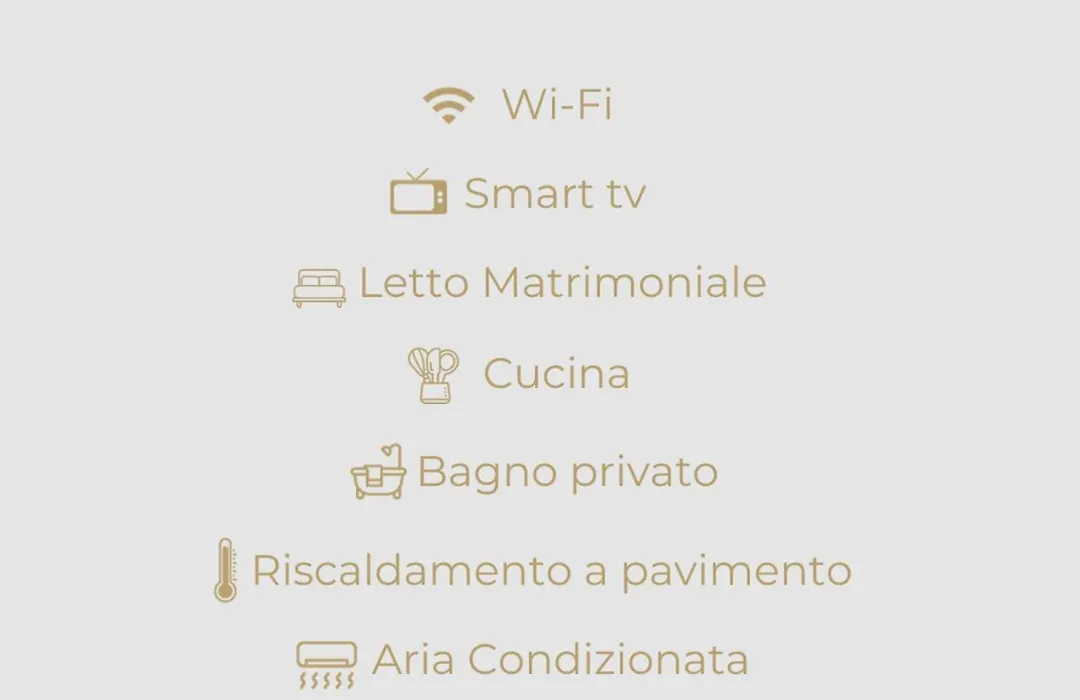 Wi-Fi

Smart tv

Letto Matrimoniale

Cucina

Bagno privato

Riscaldamento a pavimento

Aria Condizionata